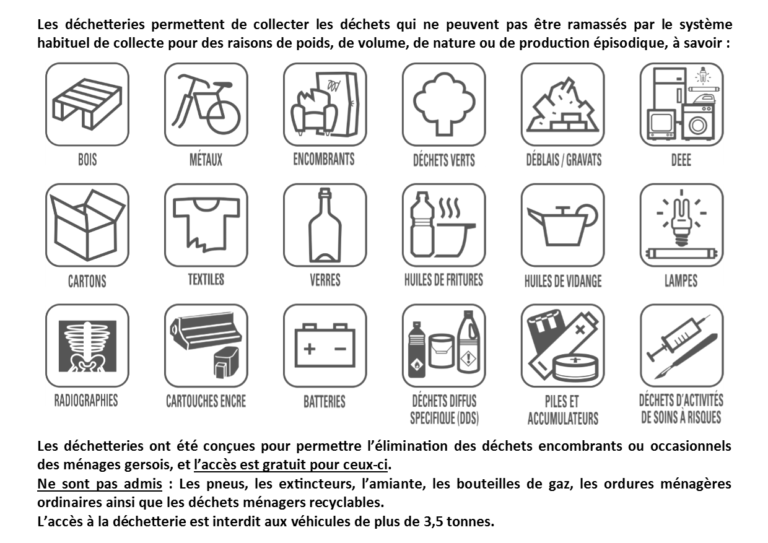 Les déchetteries permettent de collecter les déchets qui ne peuvent pas être ramassés par le système habituel de collecte pour des raisons de poids, de volume, de nature ou de production épisodique, à savoir :

BOIS
MÉTAUX
ENCOMBRANTS
DÉCHETS VERTS
DÉBLAIS / GRAVATS
DEEE

CARTONS
TEXTILES
VERRES
HUILES DE FRITURES
HUILES DE VIDANGE
LAMPES

RADIOGRAPHIES
CARTOUCHES ENCRE
BATTERIES
DÉCHETS DIFFUS SPECIFIQUE (DDS)
PILES ET ACCUMULATEURS
DÉCHETS D'ACTIVITÉS DE SOINS À RISQUES

Les déchetteries ont été conçues pour permettre l'élimination des déchets encombrants ou occasionnels des ménages gersois, et l'accès est gratuit pour ceux-ci.
Ne sont pas admis : Les pneus, les extincteurs, l'amiante, les bouteilles de gaz, les ordures ménagères ordinaires ainsi que les déchets ménagers recyclables.
L'accès à la déchetterie est interdit aux véhicules de plus de 3,5 tonnes.